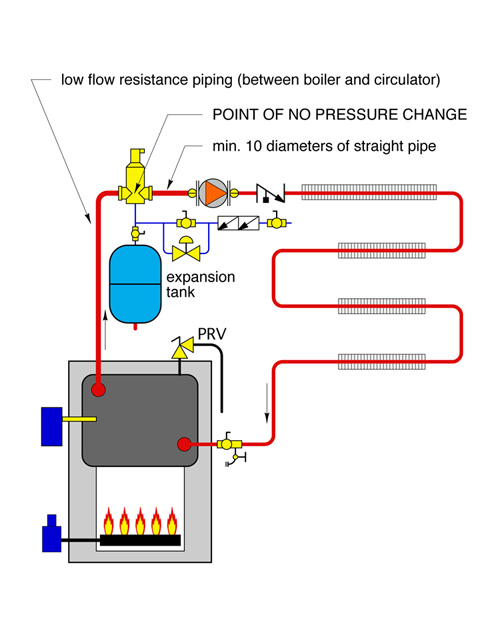 low flow resistance piping (between boiler and circulator)

POINT OF NO PRESSURE CHANGE

min. 10 diameters of straight pipe

expansion tank

PRV