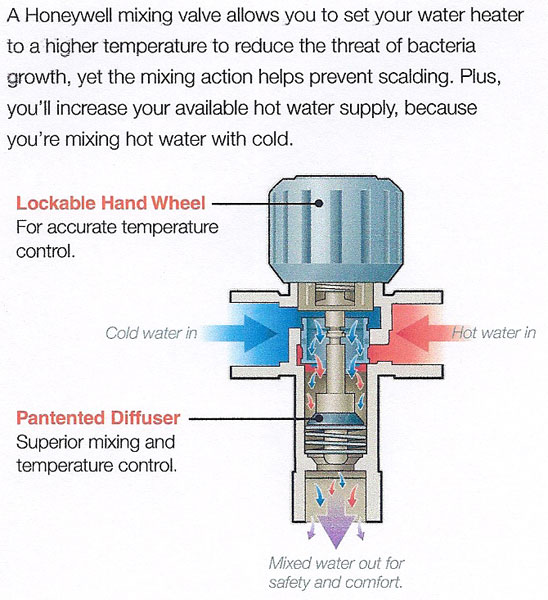 A Honeywell mixing valve allows you to set your water heater to a higher temperature to reduce the threat of bacteria growth, yet the mixing action helps prevent scalding. Plus, you'll increase your available hot water supply, because you're mixing hot water with cold.

Lockable Hand Wheel
For accurate temperature control.

Cold water in

Hot water in

Pantented Diffuser
Superior mixing and temperature control.

Mixed water out for safety and comfort.