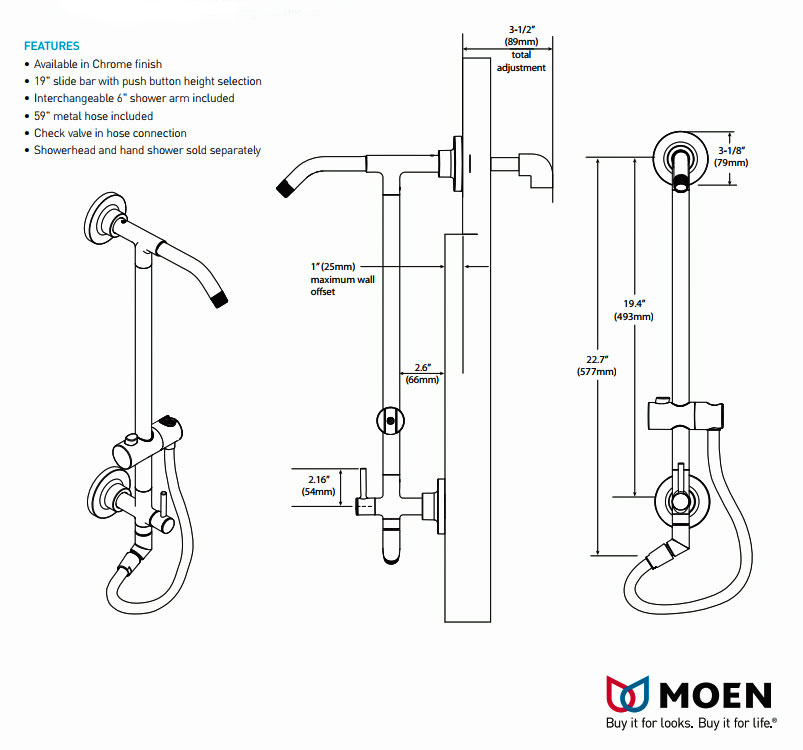 FEATURES
• Available in Chrome finish
• 19" slide bar with push button height selection
• Interchangeable 6" shower arm included
• 59" metal hose included
• Check valve in hose connection
• Showerhead and hand shower sold separately

3-1/2"
(89mm)
total
adjustment

1"(25mm)
maximum wall
offset

2.6"
(66mm)

2.16"
(54mm)

3-1/8"
(79mm)

19.4"
(493mm)

22.7"
(577mm)

MOEN
Buy it for looks. Buy it for life.®