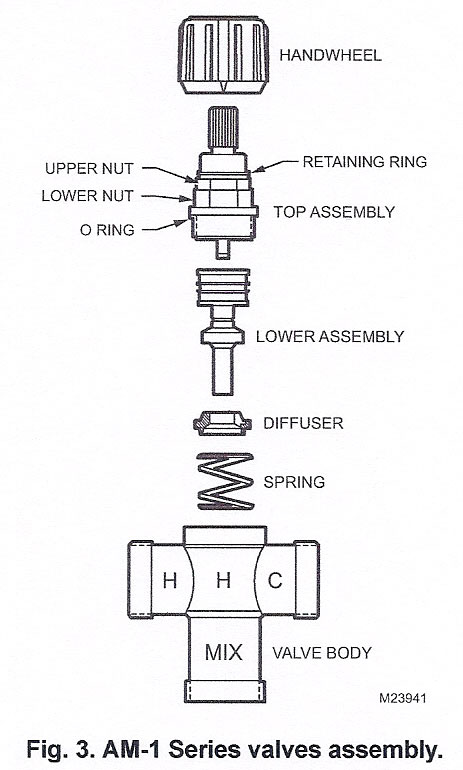 HANDWHEEL

UPPER NUT

RETAINING RING

LOWER NUT

TOP ASSEMBLY

O RING

LOWER ASSEMBLY

DIFFUSER

SPRING

H

H

C

MIX

VALVE BODY

M23941

Fig. 3. AM-1 Series valves assembly.