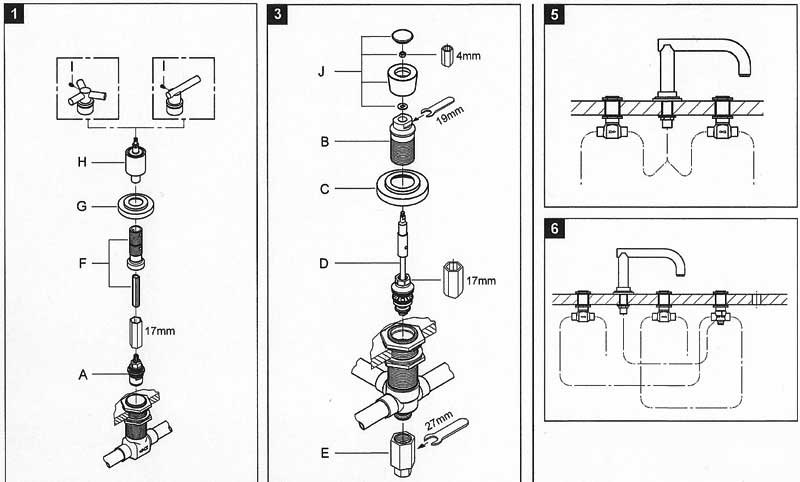 1

H

G

F

17mm

A

3

J

4mm

19mm

B

C

D

17mm

27mm

E

5

6