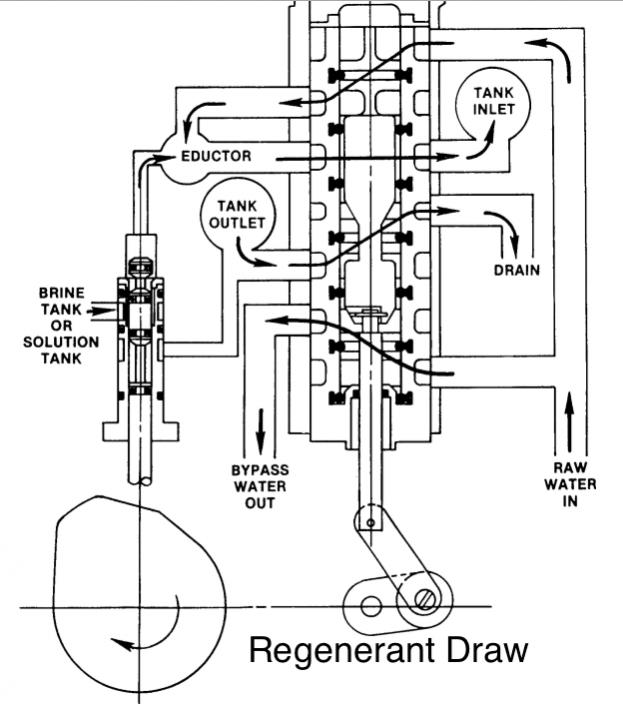 TANK INLET

EDUCTOR

TANK OUTLET

DRAIN

BRINE TANK OR SOLUTION TANK

BYPASS WATER OUT

RAW WATER IN

Regenerant Draw